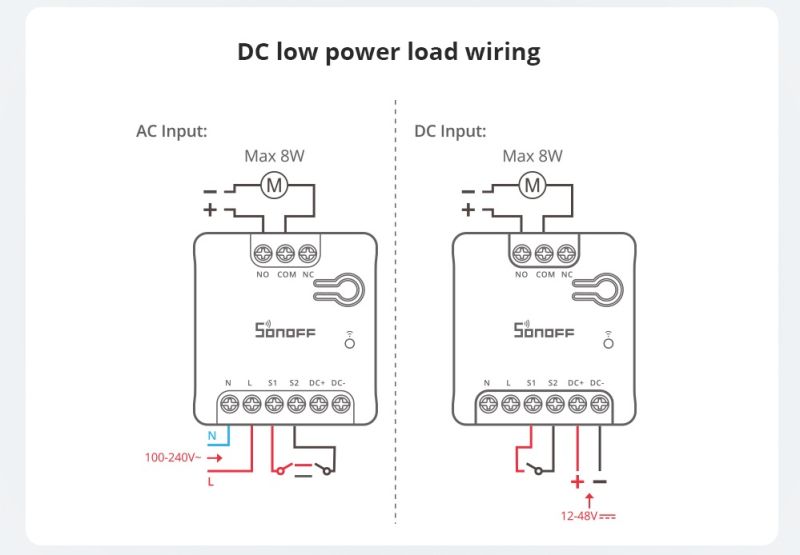 DC low power load wiring

AC Input:

Max 8W

M

−

+

NO COM NC

SONOFF

N L S1 S2 DC+ DC-

N

100-240V~

L

DC Input:

Max 8W

M

−

+

NO COM NC

SONOFF

N L S1 S2 DC+ DC-

+ −

12-48V ⎓